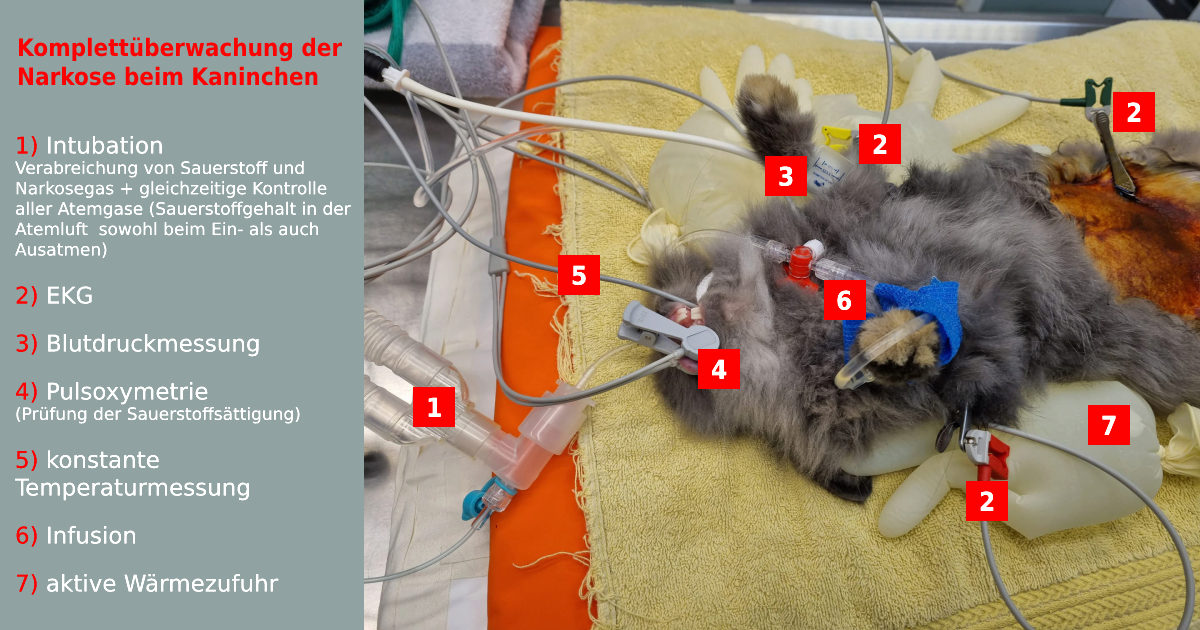 Komplettüberwachung der Narkose beim Kaninchen

1) Intubation
Verabreichung von Sauerstoff und Narkosegas + gleichzeitige Kontrolle aller Atemgase (Sauerstoffgehalt in der Atemluft sowohl beim Ein- als auch Ausatmen)

2) EKG

3) Blutdruckmessung

4) Pulsoxymetrie
(Prüfung der Sauerstoffsättigung)

5) konstante Temperaturmessung

6) Infusion

7) aktive Wärmezufuhr

2

2

3

5

6

4

1

7

2